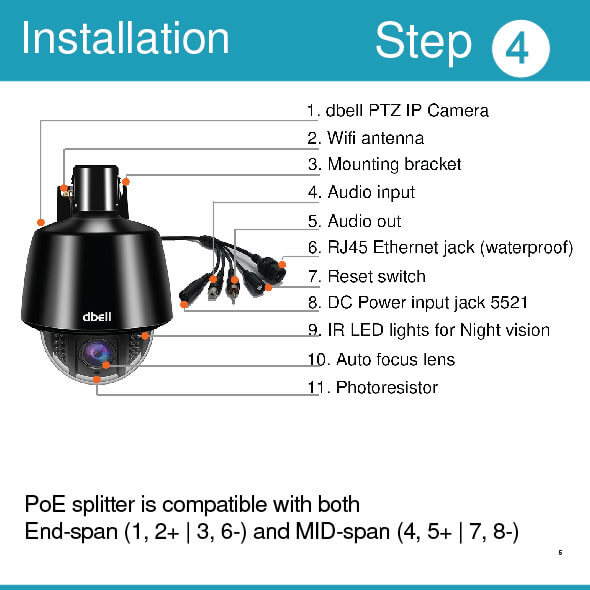 Installation Step 4

1. dbell PTZ IP Camera
2. Wifi antenna
3. Mounting bracket
4. Audio input
5. Audio out
6. RJ45 Ethernet jack (waterproof)
7. Reset switch
8. DC Power input jack 5521
9. IR LED lights for Night vision
10. Auto focus lens
11. Photoresistor

dbell

PoE splitter is compatible with both End-span (1, 2+ | 3, 6-) and MID-span (4, 5+ | 7, 8-)

5