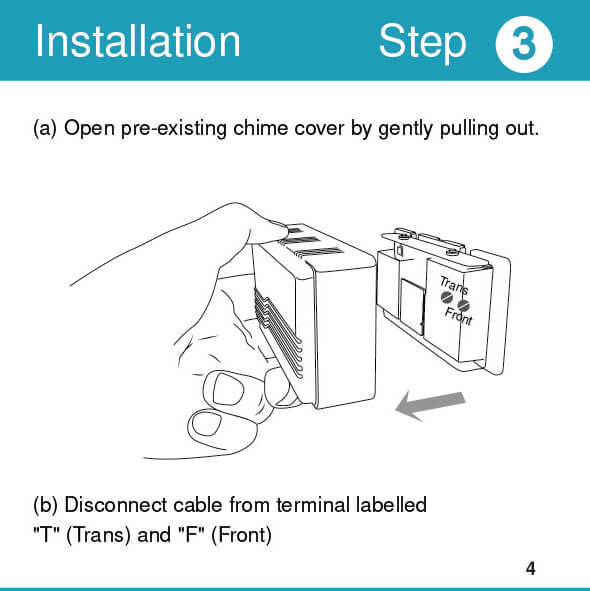 Installation Step 3

(a) Open pre-existing chime cover by gently pulling out.

Trans
Front

(b) Disconnect cable from terminal labelled "T" (Trans) and "F" (Front)

4