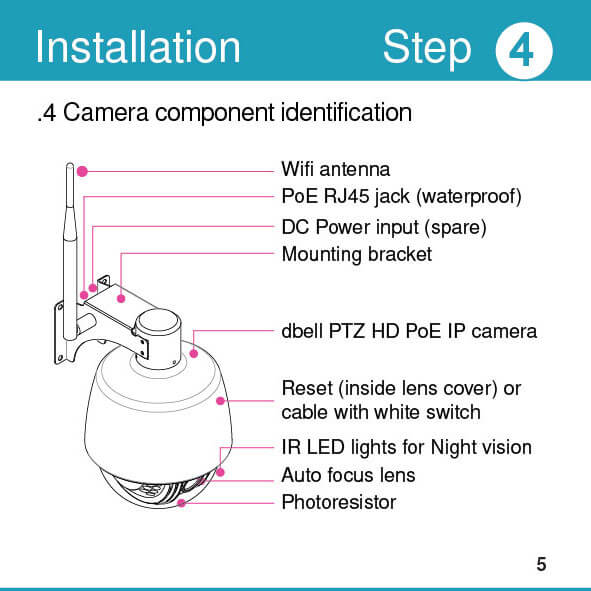 Installation Step 4

.4 Camera component identification

Wifi antenna
PoE RJ45 jack (waterproof)
DC Power input (spare)
Mounting bracket

dbell PTZ HD PoE IP camera

Reset (inside lens cover) or cable with white switch

IR LED lights for Night vision
Auto focus lens
Photoresistor

5