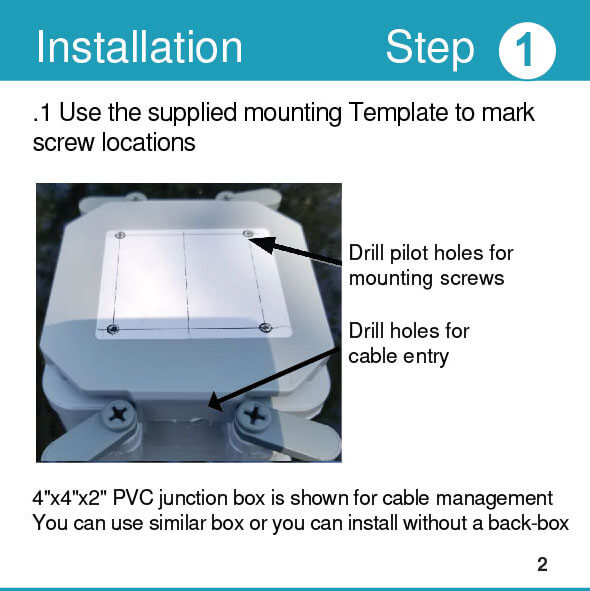 Installation Step 1

.1 Use the supplied mounting Template to mark screw locations

Drill pilot holes for mounting screws

Drill holes for cable entry

4"x4"x2" PVC junction box is shown for cable management
You can use similar box or you can install without a back-box

2