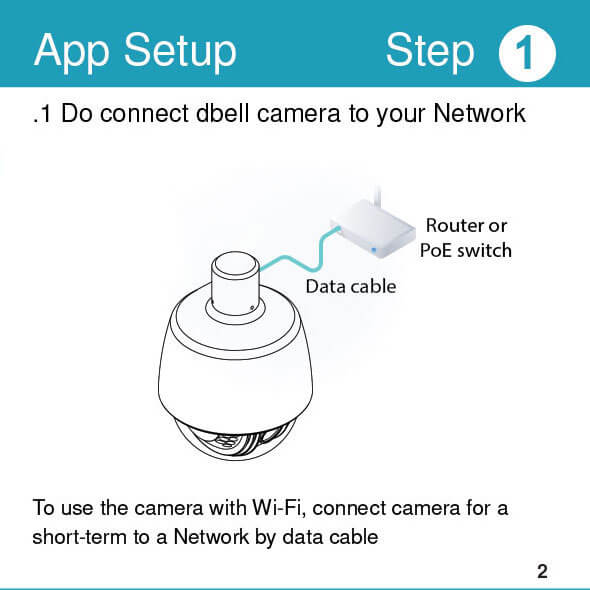 App Setup Step 1

.1 Do connect dbell camera to your Network

Router or PoE switch

Data cable

To use the camera with Wi-Fi, connect camera for a short-term to a Network by data cable

2